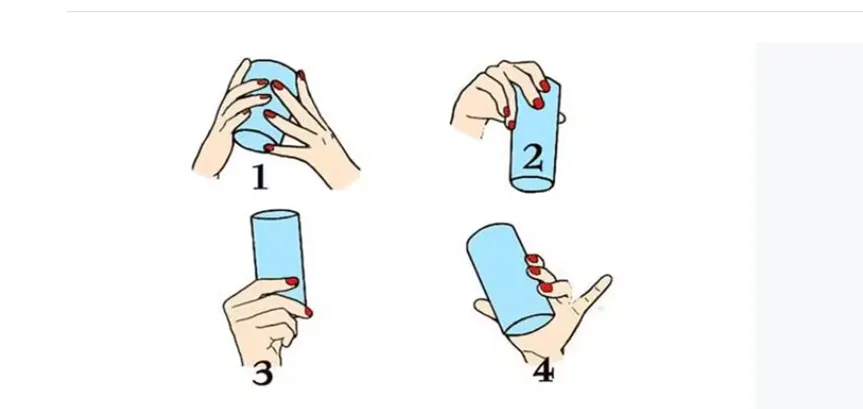 1
2
3
4