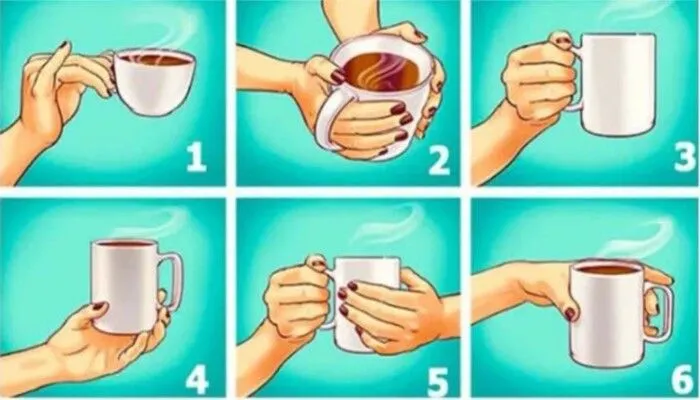 1

2

3

4

5

6