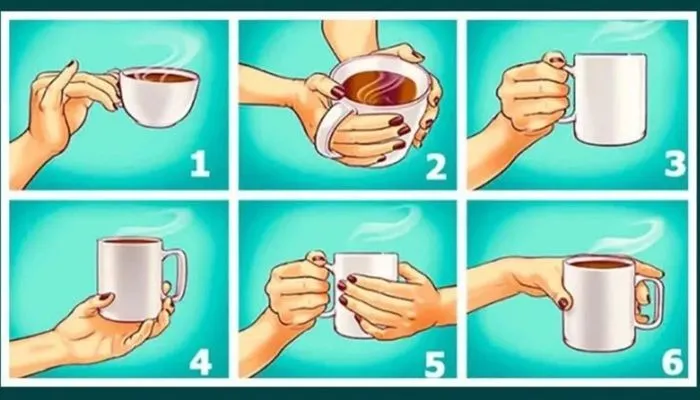 1
2
3
4
5
6