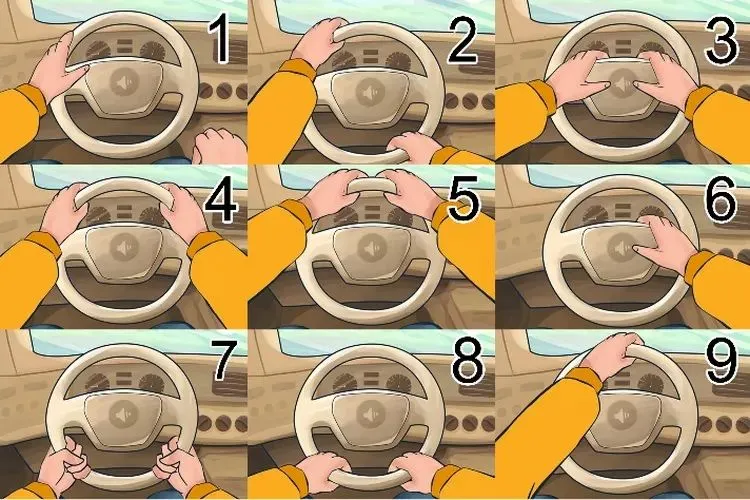 1
2
3
4
5
6
7
8
9