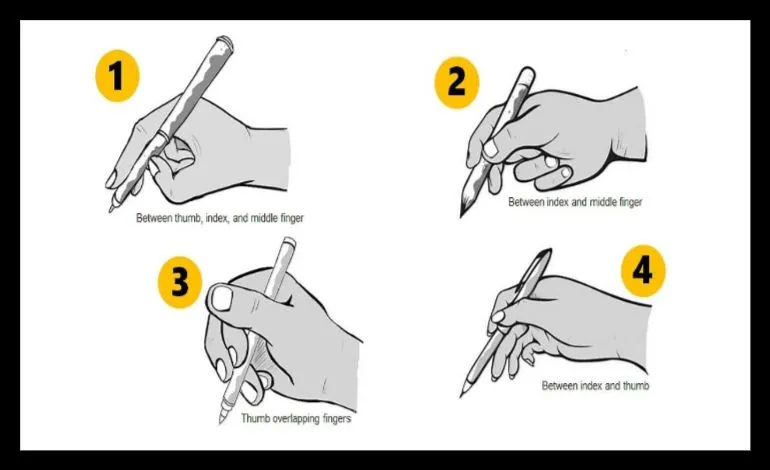 1

Between thumb, index, and middle finger

2

Between index and middle finger

3

Thumb overlapping fingers

4

Between index and thumb