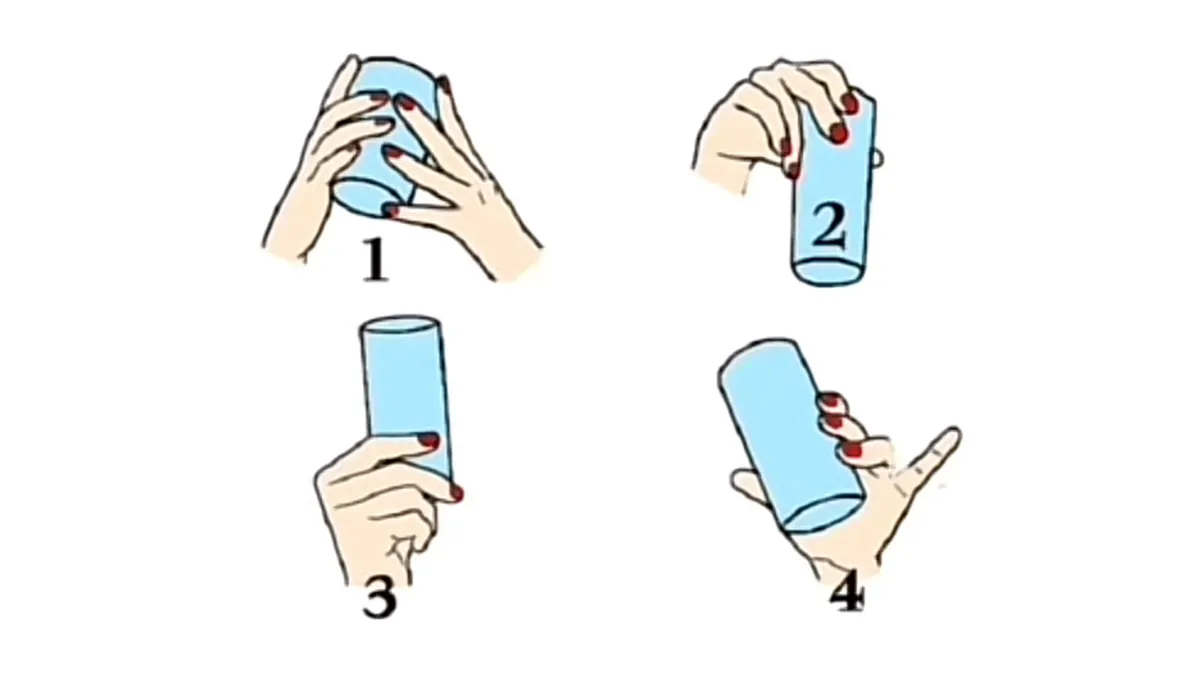 1

2

3

4